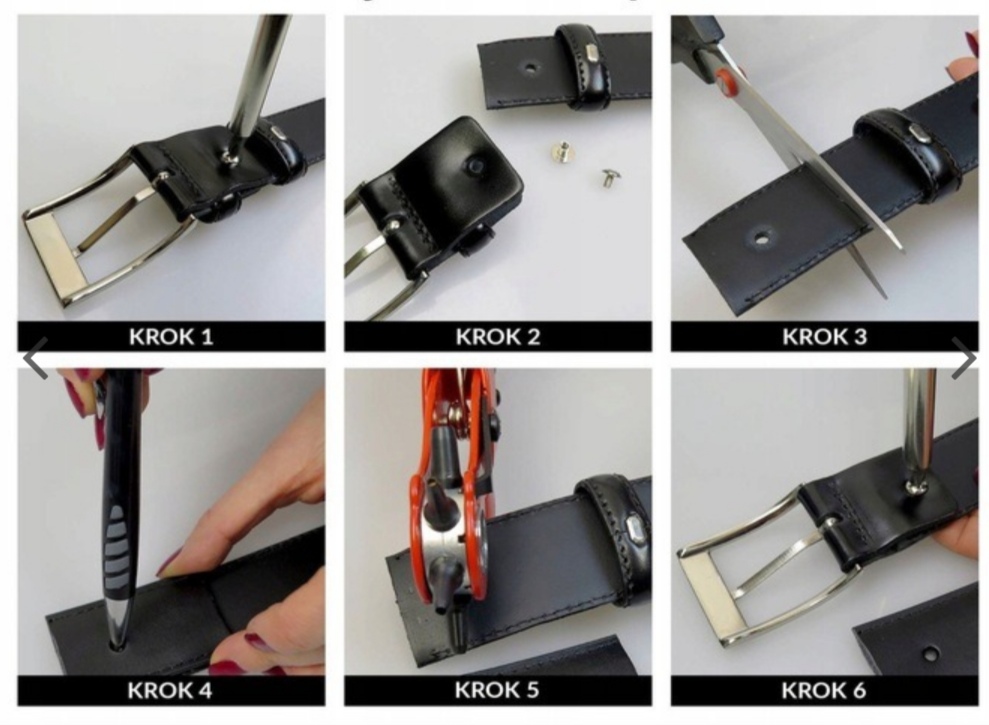 KROK 1

KROK 2

KROK 3

KROK 4

KROK 5

KROK 6